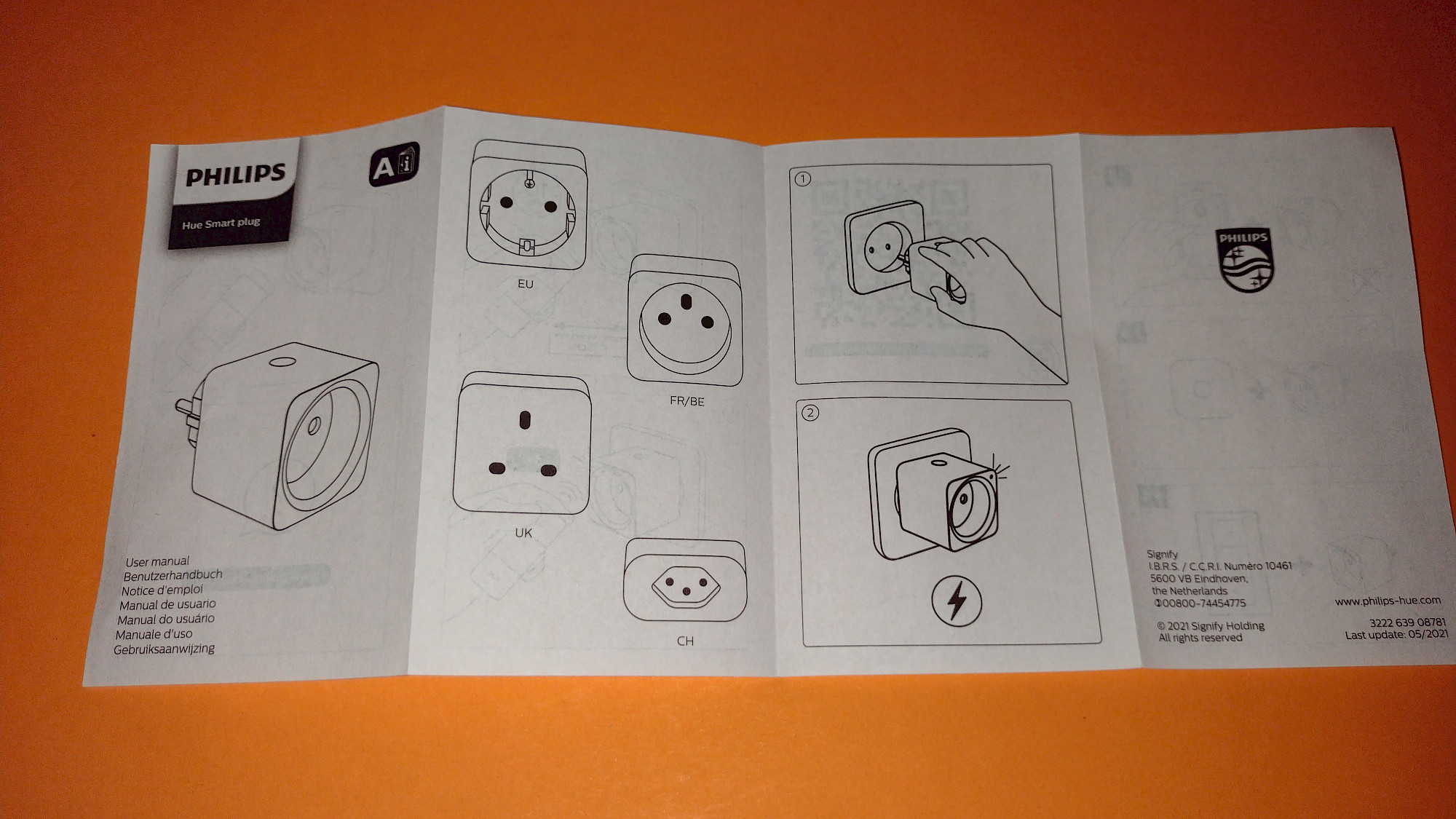 PHILIPS

Hue Smart plug

A i

User manual
Benutzerhandbuch
Notice d'emploi
Manual de usuario
Manual do usuário
Manuale d'uso
Gebruiksaanwijzing

EU

FR/BE

UK

CH

1

2

PHILIPS

Signify
I.B.R.S. / C.C.R.I. Numéro 10461
5600 VB Eindhoven,
the Netherlands
00800-74454775

© 2021 Signify Holding
All rights reserved

www.philips-hue.com

3222 639 08781
Last update: 05/2021